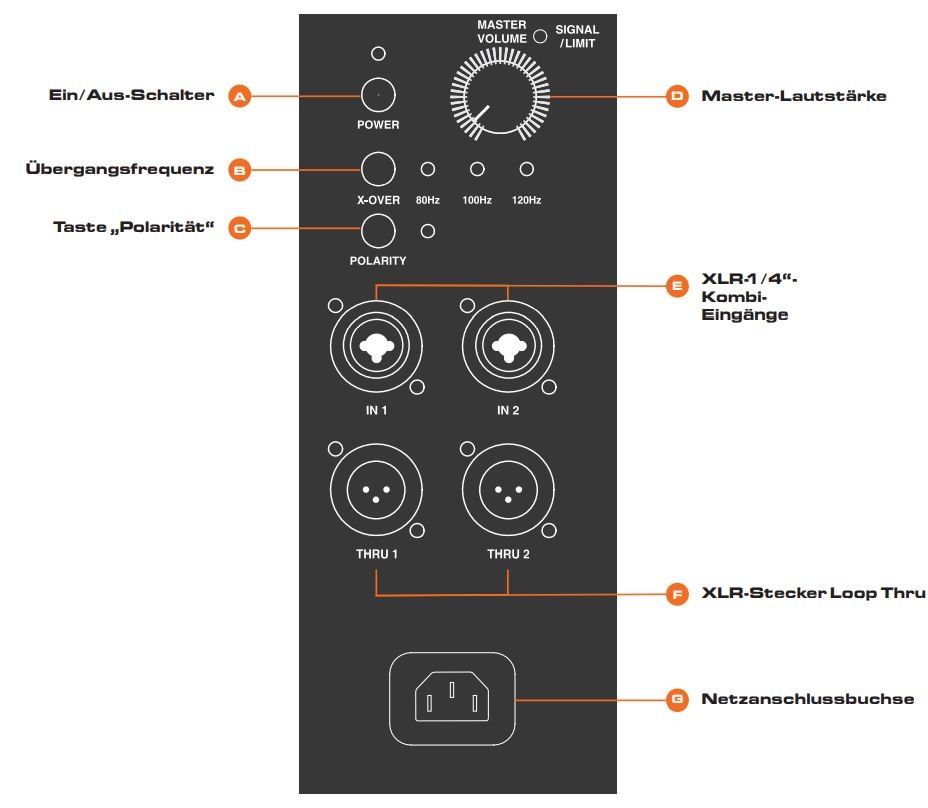 MASTER VOLUME

SIGNAL /LIMIT

Ein/Aus-Schalter A

POWER

D Master-Lautstärke

Übergangsfrequenz B

X-OVER 80Hz 100Hz 120Hz

Taste „Polarität“ C

POLARITY

E XLR-1/4“-Kombi-Eingänge

IN 1

IN 2

THRU 1

THRU 2

F XLR-Stecker Loop Thru

G Netzanschlussbuchse