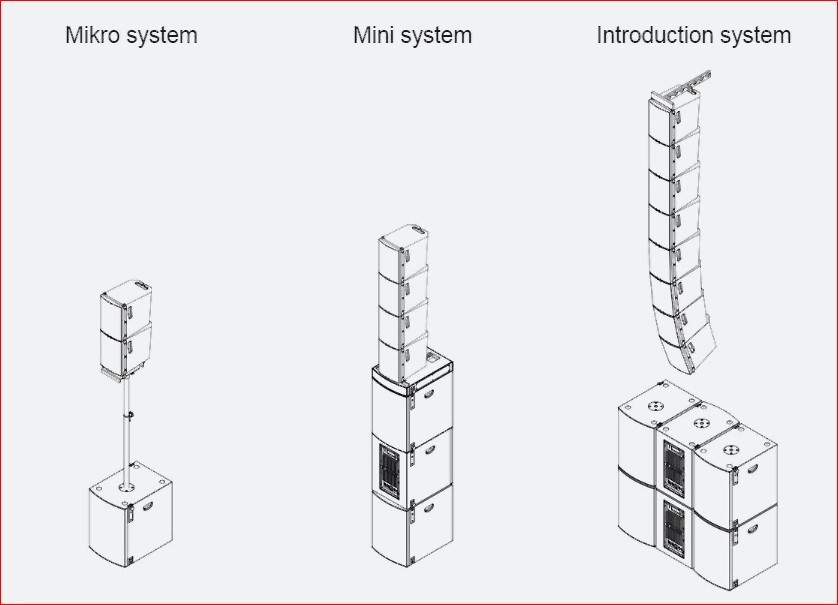 Mikro system

Mini system

Introduction system